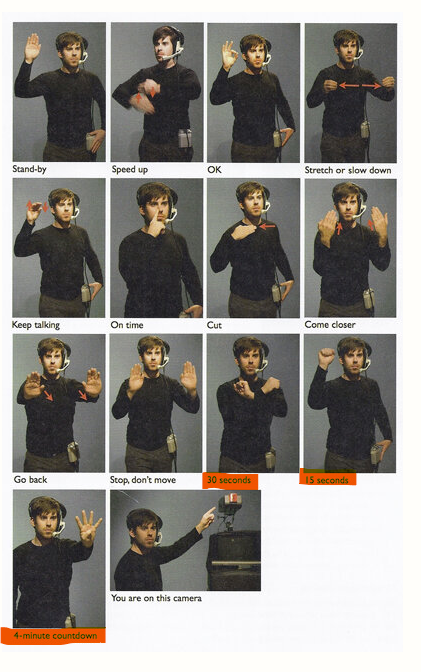 Stand-by

Speed up

OK

Stretch or slow down

Keep talking

On time

Cut

Come closer

Go back

Stop, don't move

30 seconds

15 seconds

4-minute countdown

You are on this camera